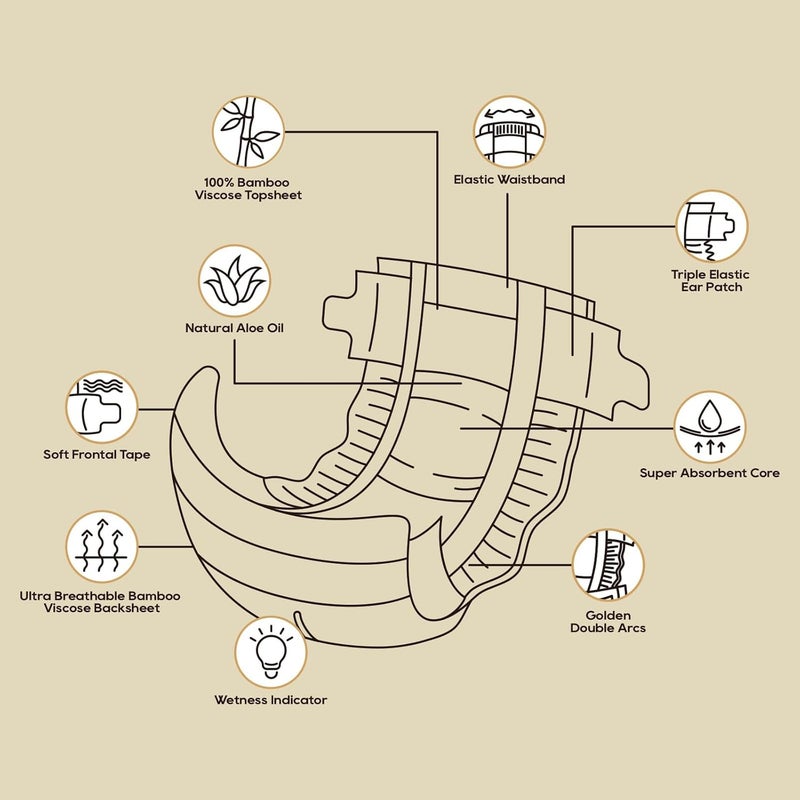 100% Bamboo Viscose Topsheet

Elastic Waistband

Triple Elastic Ear Patch

Natural Aloe Oil

Soft Frontal Tape

Super Absorbent Core

Ultra Breathable Bamboo Viscose Backsheet

Golden Double Arcs

Wetness Indicator